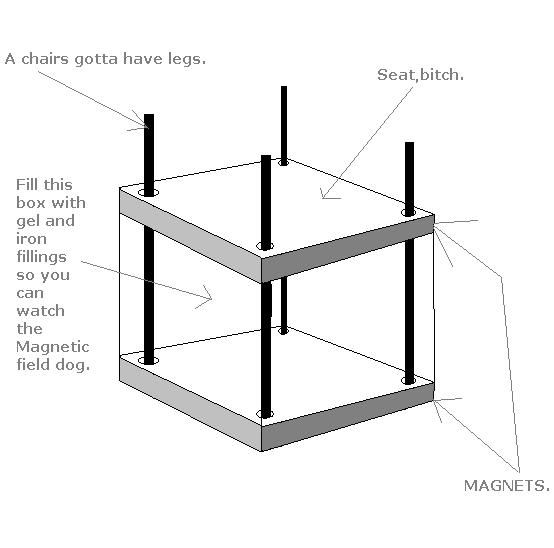 A chairs gotta have legs.

Seat,bitch.

Fill this box with gel and iron fillings so you can watch the Magnetic field dog.

MAGNETS.