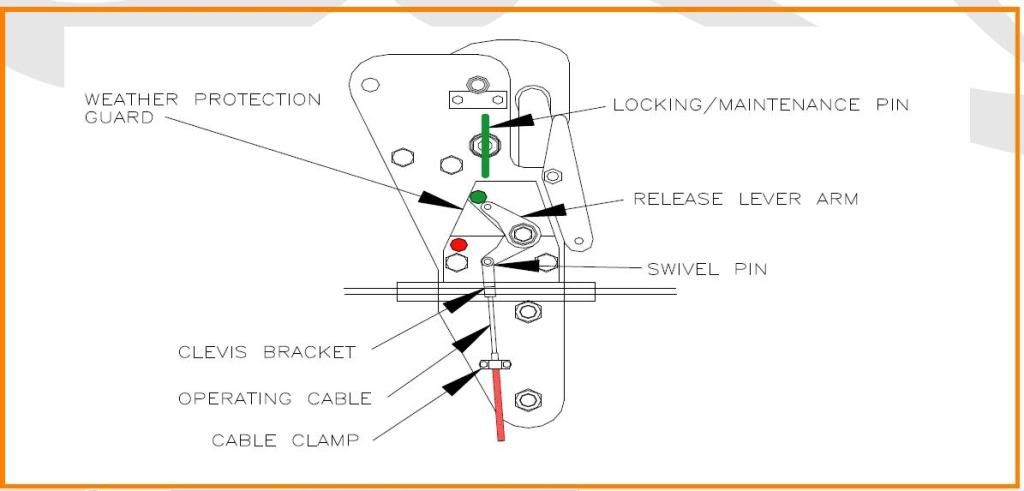 WEATHER PROTECTION GUARD

LOCKING/MAINTENANCE PIN

RELEASE LEVER ARM

SWIVEL PIN

CLEVIS BRACKET

OPERATING CABLE

CABLE CLAMP