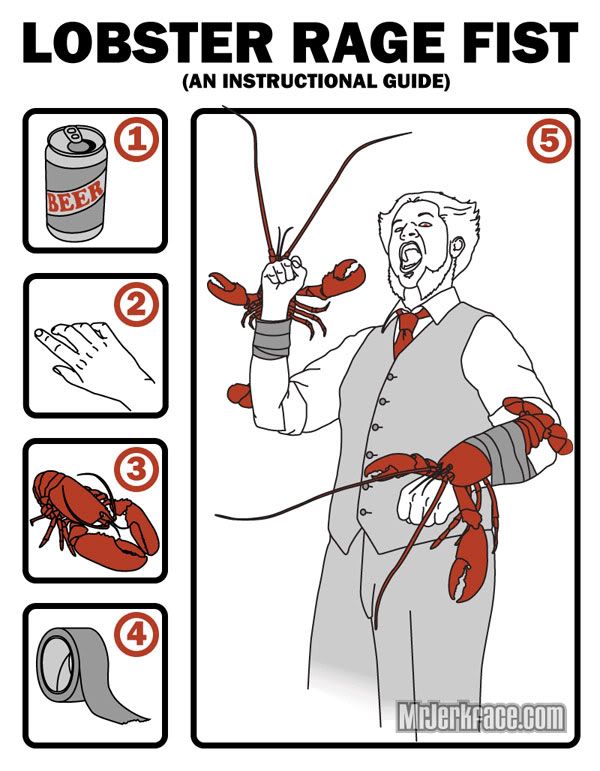 LOBSTER RAGE FIST
(AN INSTRUCTIONAL GUIDE)

1
BEER

2

3

4

5

MrJerkface.com